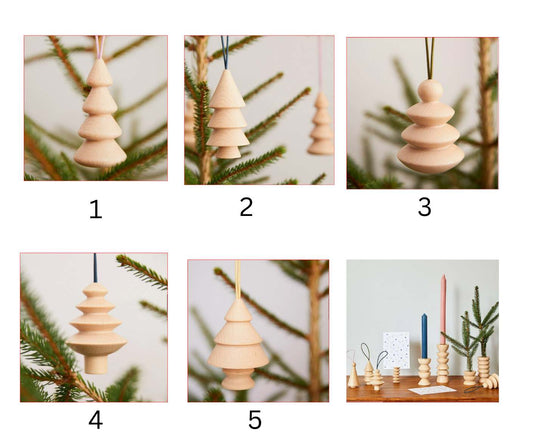 1

2

3

4

5